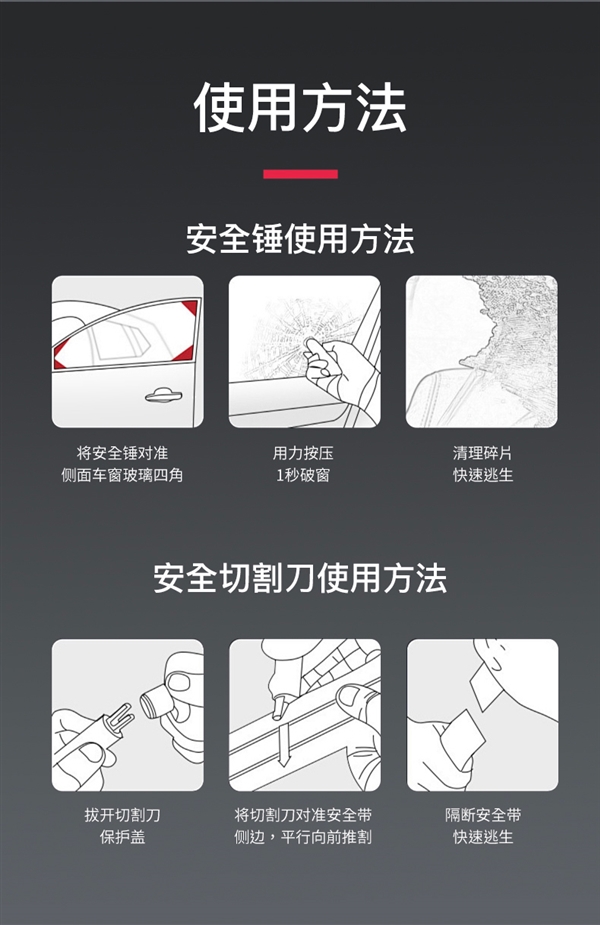 使用方法

安全锤使用方法

将安全锤对准
侧面车窗玻璃四角

用力按压
1秒破窗

清理碎片
快速逃生

安全切割刀使用方法

拔开切割刀
保护盖

将切割刀对准安全带
侧边，平行向前推割

隔断安全带
快速逃生