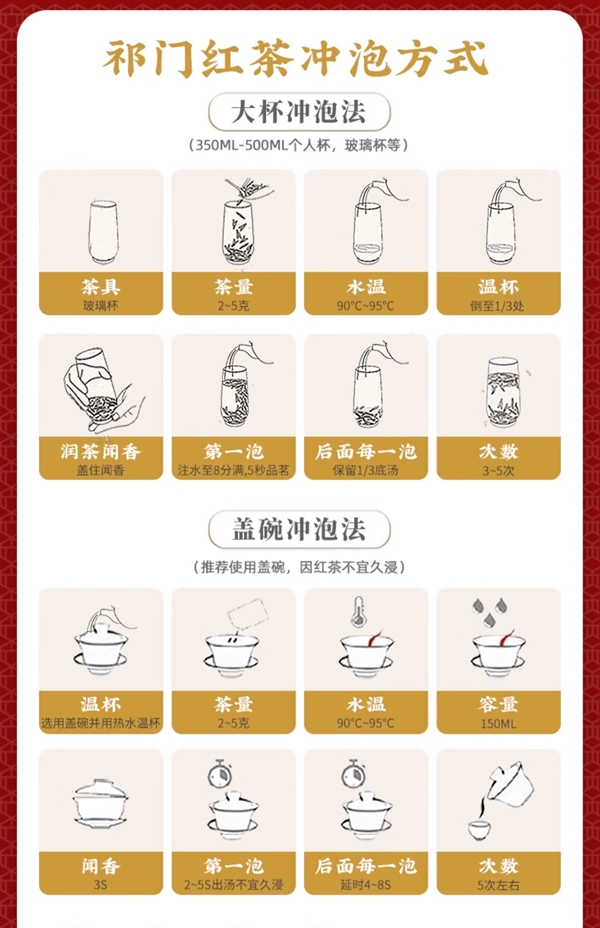 祁门红茶冲泡方式

大杯冲泡法

（350ML-500ML个人杯，玻璃杯等）

茶具
玻璃杯

茶量
2~5克

水温
90°C~95°C

温杯
倒至1/3处

润茶闻香
盖住闻香

第一泡
注水至8分满,5秒品茗

后面每一泡
保留1/3底汤

次数
3~5次

盖碗冲泡法

（推荐使用盖碗，因红茶不宜久浸）

温杯
选用盖碗并用热水温杯

茶量
2~5克

水温
90°C~95°C

容量
150ML

闻香
3S

第一泡
2~5S出汤不宜久浸

后面每一泡
延时4~8S

次数
5次左右