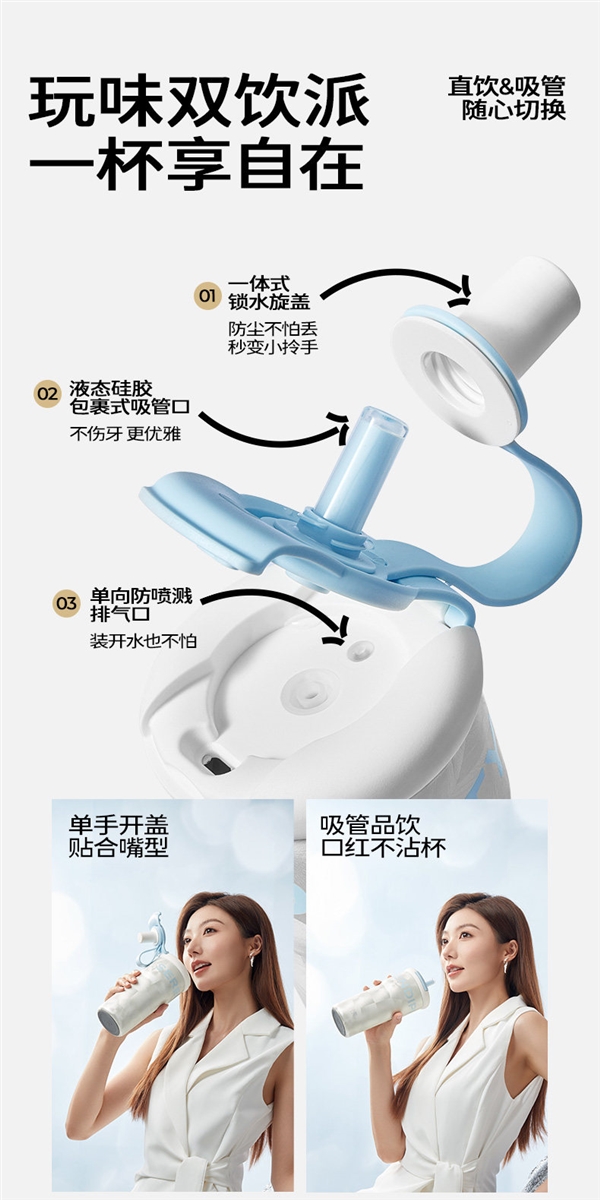 玩味双饮派
一杯享自在

直饮&吸管
随心切换

01 一体式
锁水旋盖
防尘不怕丢
秒变小拎手

02 液态硅胶
包裹式吸管口
不伤牙 更优雅

03 单向防喷溅
排气口
装开水也不怕

单手开盖
贴合嘴型

吸管品饮
口红不沾杯