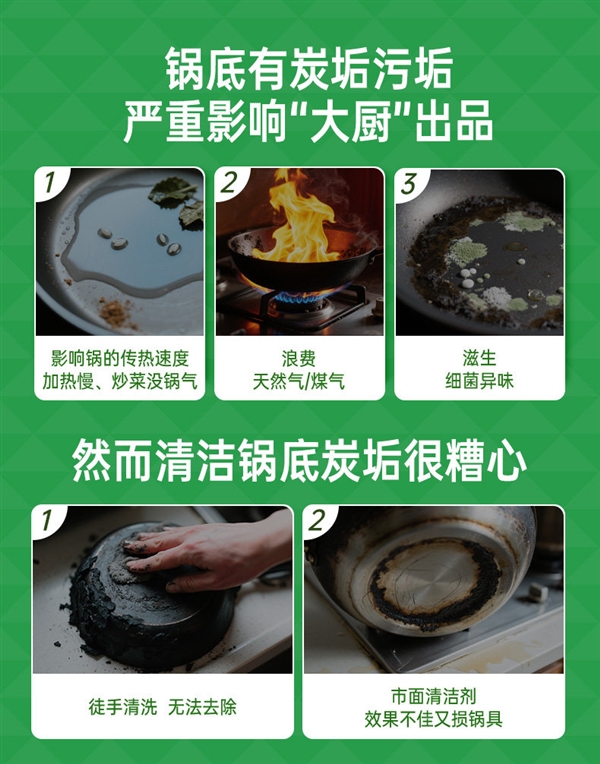 锅底有炭垢污垢
严重影响“大厨”出品

1
影响锅的传热速度
加热慢、炒菜没锅气

2
浪费
天然气/煤气

3
滋生
细菌异味

然而清洁锅底炭垢很糟心

1
徒手清洗 无法去除

2
市面清洁剂
效果不佳又损锅具