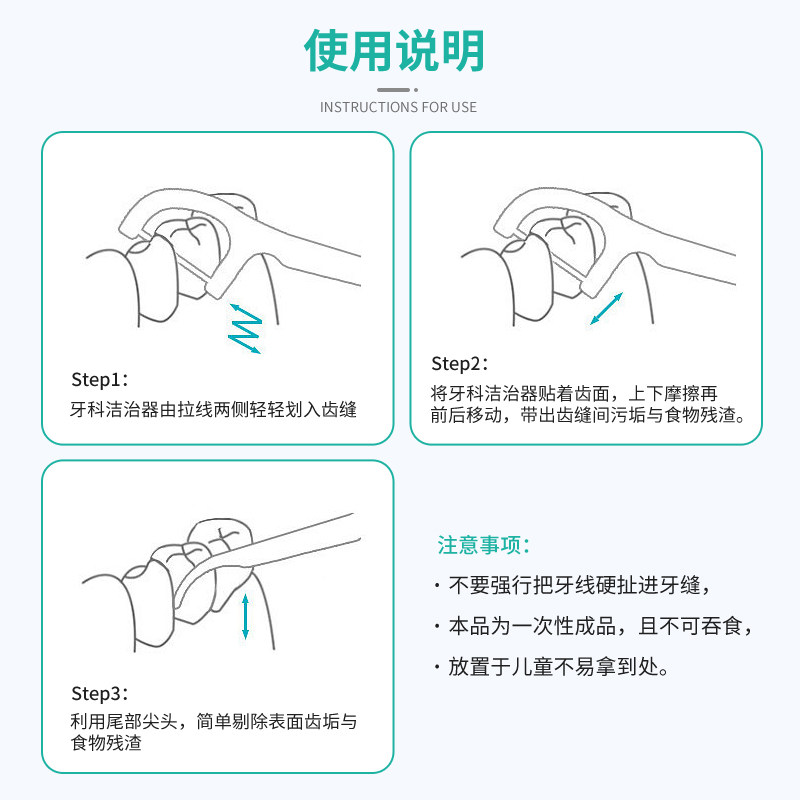 使用说明

INSTRUCTIONS FOR USE

Step1：
牙科洁治器由拉线两侧轻轻划入齿缝

Step2：
将牙科洁治器贴着齿面，上下摩擦再前后移动，带出齿缝间污垢与食物残渣。

Step3：
利用尾部尖头，简单剔除表面齿垢与食物残渣

注意事项：
· 不要强行把牙线硬扯进牙缝，
· 本品为一次性成品，且不可吞食，
· 放置于儿童不易拿到处。